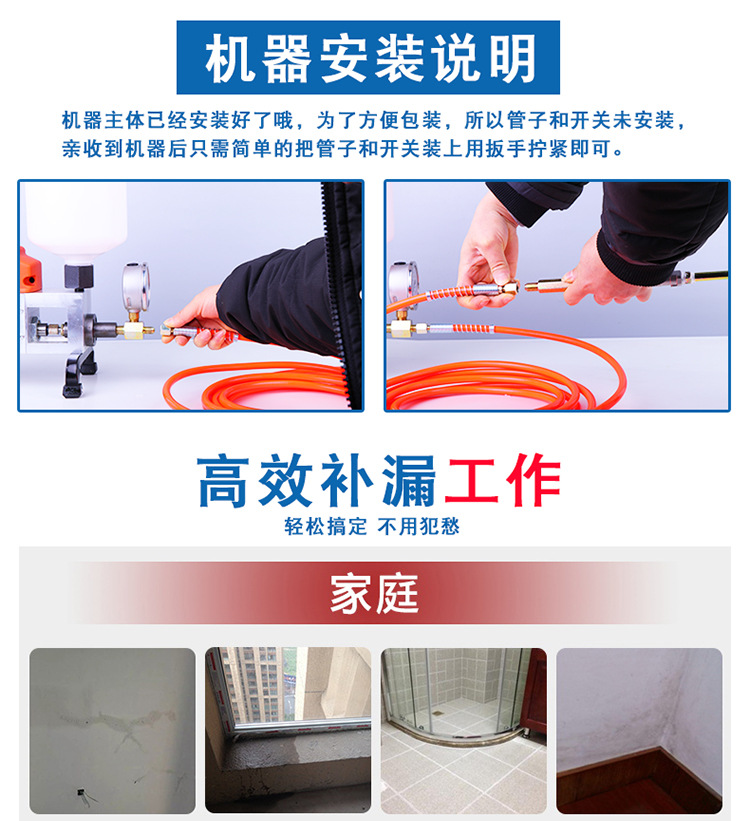 机器安装说明

机器主体已经安装好了哦，为了方便包装，所以管子和开关未安装，亲收到机器后只需简单的把管子和开关装上用扳手拧紧即可。

高效补漏工作

轻松搞定 不用犯愁

家庭