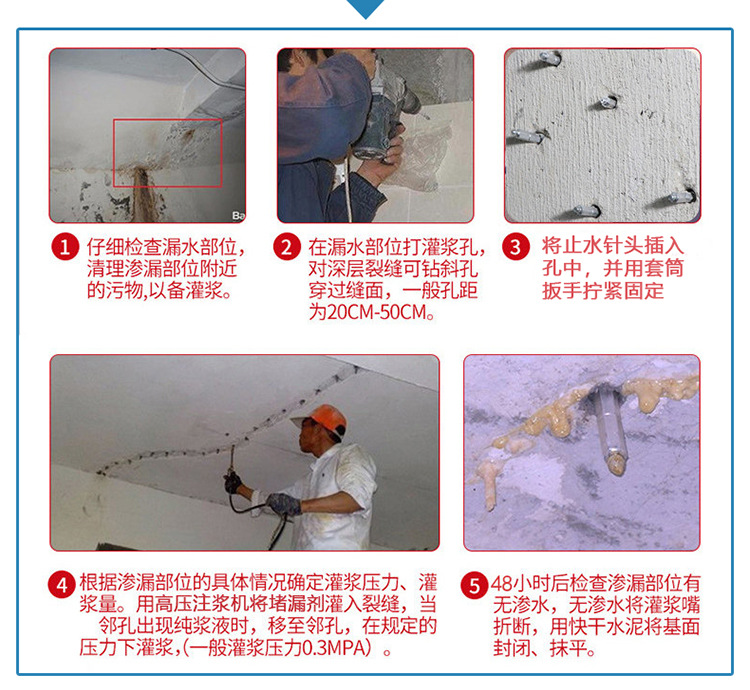 Ba

1 仔细检查漏水部位，清理渗漏部位附近的污物,以备灌浆。

2 在漏水部位打灌浆孔，对深层裂缝可钻斜孔穿过缝面，一般孔距为20CM-50CM。

3 将止水针头插入孔中，并用套筒扳手拧紧固定

4 根据渗漏部位的具体情况确定灌浆压力、灌浆量。用高压注浆机将堵漏剂灌入裂缝，当邻孔出现纯浆液时，移至邻孔，在规定的压力下灌浆,(一般灌浆压力0.3MPA）。

5 48小时后检查渗漏部位有无渗水，无渗水将灌浆嘴折断，用快干水泥将基面封闭、抹平。